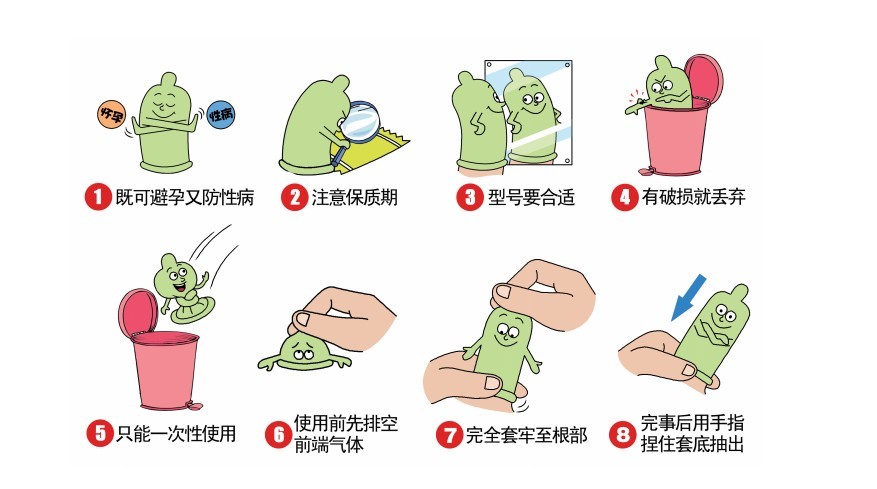 怀孕

性病

1 既可避孕又防性病

2 注意保质期

3 型号要合适

4 有破损就丢弃

5 只能一次性使用

6 使用前先排空前端气体

7 完全套牢至根部

8 完事后用手指捏住套底抽出